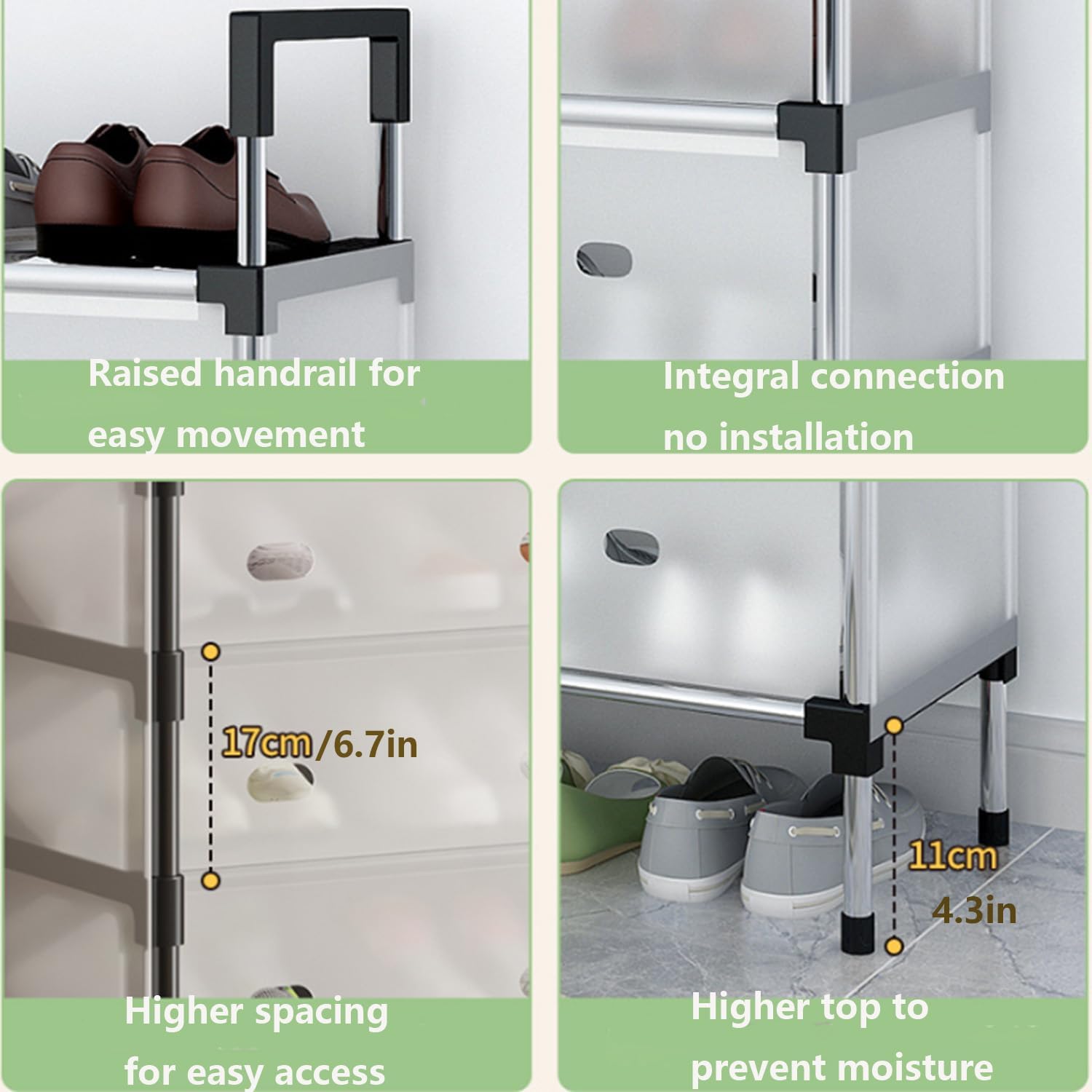 Raised handrail for easy movement

Integral connection no installation

17cm/6.7in

Higher spacing for easy access

11cm
4.3in

Higher top to prevent moisture